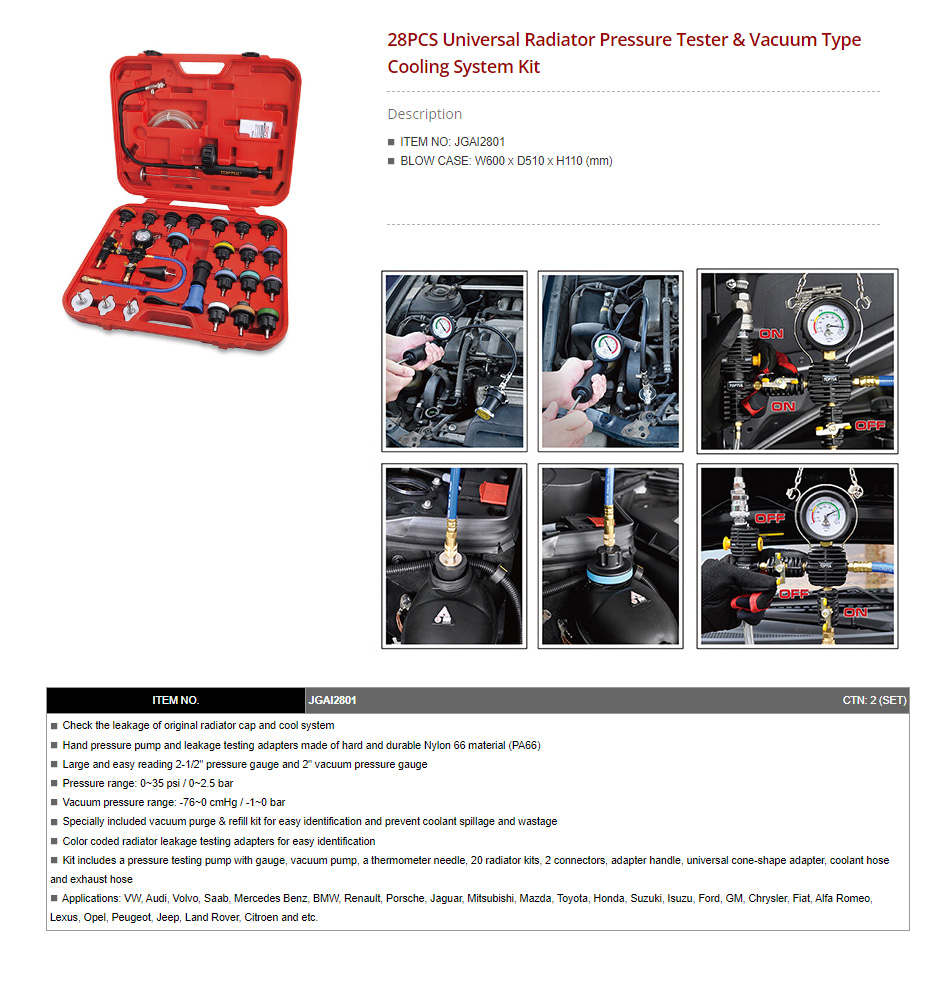 28PCS Universal Radiator Pressure Tester & Vacuum Type Cooling System Kit

Description

■ ITEM NO: JGAI2801
■ BLOW CASE: W600 x D510 x H110 (mm)

TOPTUL

ON
ON
OFF

OFF
OFF
ON

| ITEM NO. | JGAI2801 | CTN: 2 (SET) |
|---|---|---|

■ Check the leakage of original radiator cap and cool system
■ Hand pressure pump and leakage testing adapters made of hard and durable Nylon 66 material (PA66)
■ Large and easy reading 2-1/2" pressure gauge and 2" vacuum pressure gauge
■ Pressure range: 0~35 psi / 0~2.5 bar
■ Vacuum pressure range: -76~0 cmHg / -1~0 bar
■ Specially included vacuum purge & refill kit for easy identification and prevent coolant spillage and wastage
■ Color coded radiator leakage testing adapters for easy identification
■ Kit includes a pressure testing pump with gauge, vacuum pump, a thermometer needle, 20 radiator kits, 2 connectors, adapter handle, universal cone-shape adapter, coolant hose and exhaust hose
■ Applications: VW, Audi, Volvo, Saab, Mercedes Benz, BMW, Renault, Porsche, Jaguar, Mitsubishi, Mazda, Toyota, Honda, Suzuki, Isuzu, Ford, GM, Chrysler, Fiat, Alfa Romeo, Lexus, Opel, Peugeot, Jeep, Land Rover, Citroen and etc.