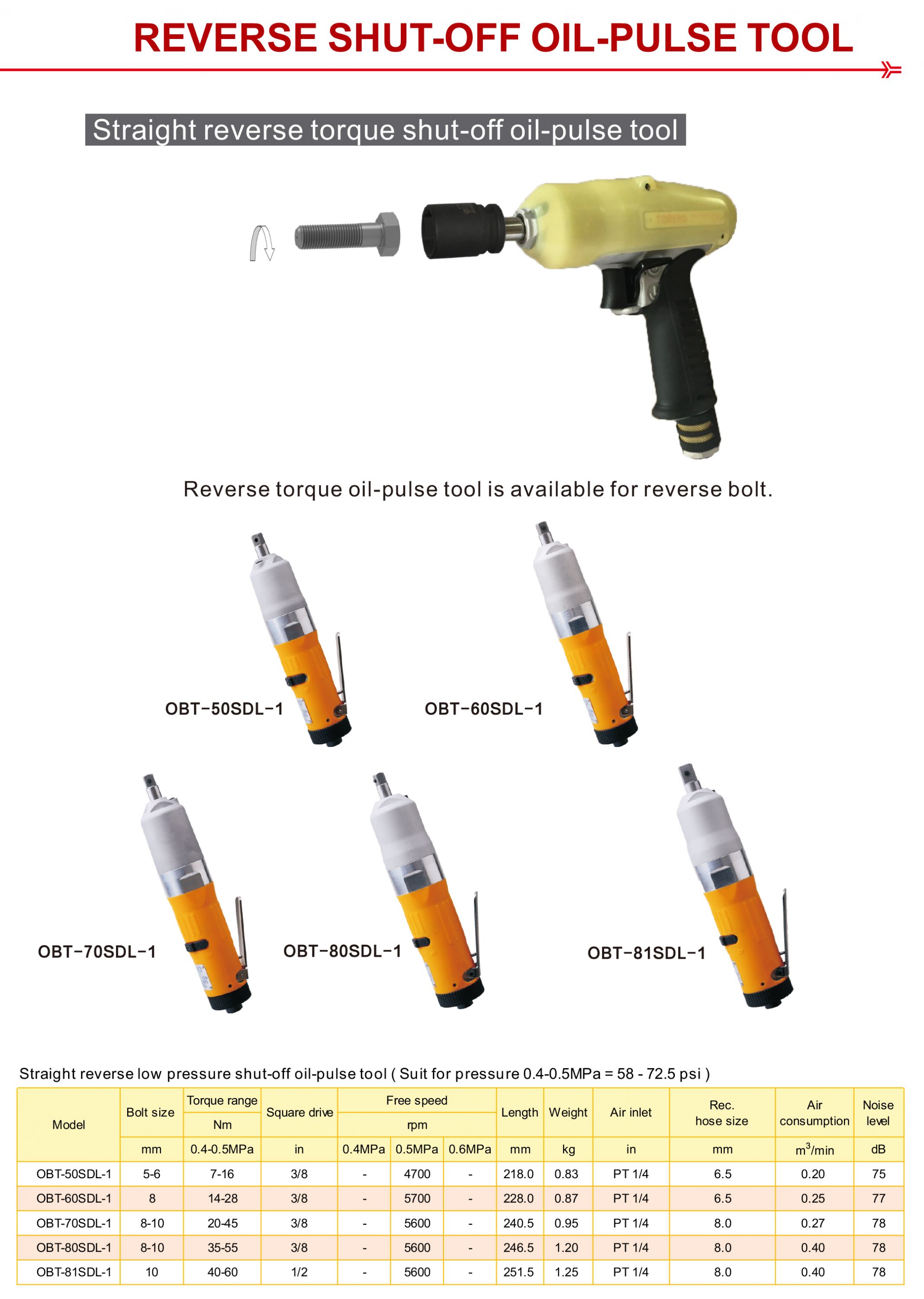 REVERSE SHUT-OFF OIL-PULSE TOOL

Straight reverse torque shut-off oil-pulse tool

TORERO

Reverse torque oil-pulse tool is available for reverse bolt.

OBT-50SDL-1

OBT-60SDL-1

OBT-70SDL-1

OBT-80SDL-1

OBT-81SDL-1

Straight reverse low pressure shut-off oil-pulse tool ( Suit for pressure 0.4-0.5MPa = 58 - 72.5 psi )

| Model | Bolt size | Torque range Nm | Square drive | Free speed rpm | | | Length | Weight | Air inlet | Rec. hose size | Air consumption | Noise level |
|---|---|---|---|---|---|---|---|---|---|---|---|---|
| | mm | 0.4-0.5MPa | in | 0.4MPa | 0.5MPa | 0.6MPa | mm | kg | in | mm | $m^3$/min | dB |
| OBT-50SDL-1 | 5-6 | 7-16 | 3/8 | - | 4700 | - | 218.0 | 0.83 | PT 1/4 | 6.5 | 0.20 | 75 |
| OBT-60SDL-1 | 8 | 14-28 | 3/8 | - | 5700 | - | 228.0 | 0.87 | PT 1/4 | 6.5 | 0.25 | 77 |
| OBT-70SDL-1 | 8-10 | 20-45 | 3/8 | - | 5600 | - | 240.5 | 0.95 | PT 1/4 | 8.0 | 0.27 | 78 |
| OBT-80SDL-1 | 8-10 | 35-55 | 3/8 | - | 5600 | - | 246.5 | 1.20 | PT 1/4 | 8.0 | 0.40 | 78 |
| OBT-81SDL-1 | 10 | 40-60 | 1/2 | - | 5600 | - | 251.5 | 1.25 | PT 1/4 | 8.0 | 0.40 | 78 |